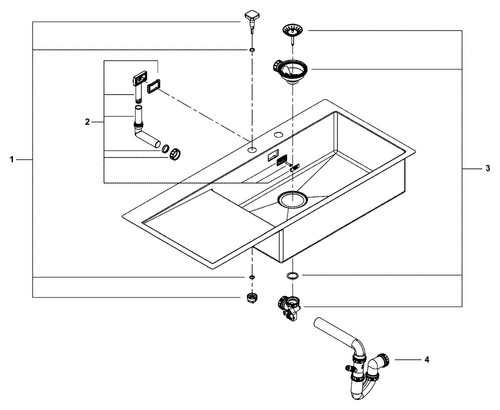 1
2
3
4