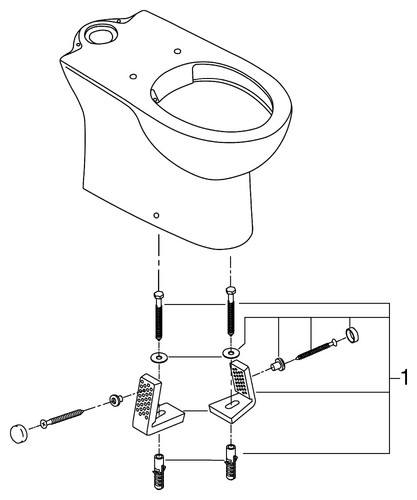 1