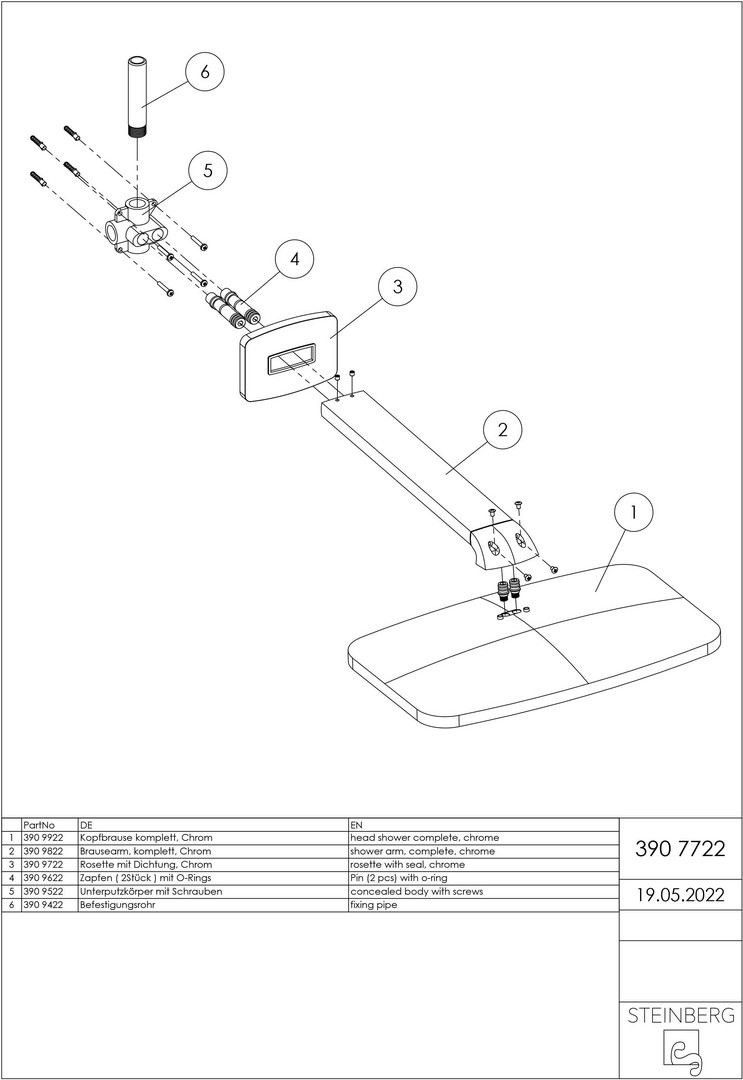 6

5

4

3

2

1

| | PartNo | DE | EN |
|---|---|---|---|
| 1 | 390 9922 | Kopfbrause komplett, Chrom | head shower complete, chrome |
| 2 | 390 9822 | Brausearm, komplett, Chrom | shower arm, complete, chrome |
| 3 | 390 9722 | Rosette mit Dichtung, Chrom | rosette with seal, chrome |
| 4 | 390 9622 | Zapfen ( 2Stück ) mit O-Rings | Pin (2 pcs) with o-ring |
| 5 | 390 9522 | Unterputzkörper mit Schrauben | concealed body with screws |
| 6 | 390 9422 | Befestigungsrohr | fixing pipe |

390 7722

19.05.2022

STEINBERG