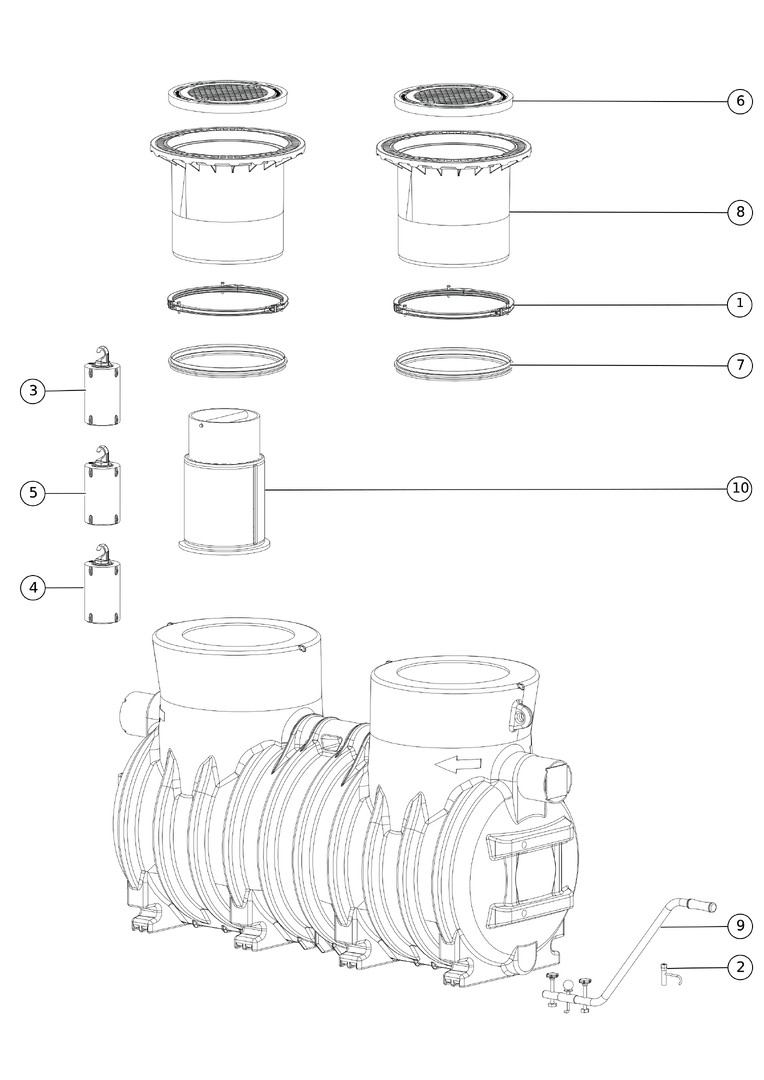 6
8
1
7
3
5
10
4
9
2