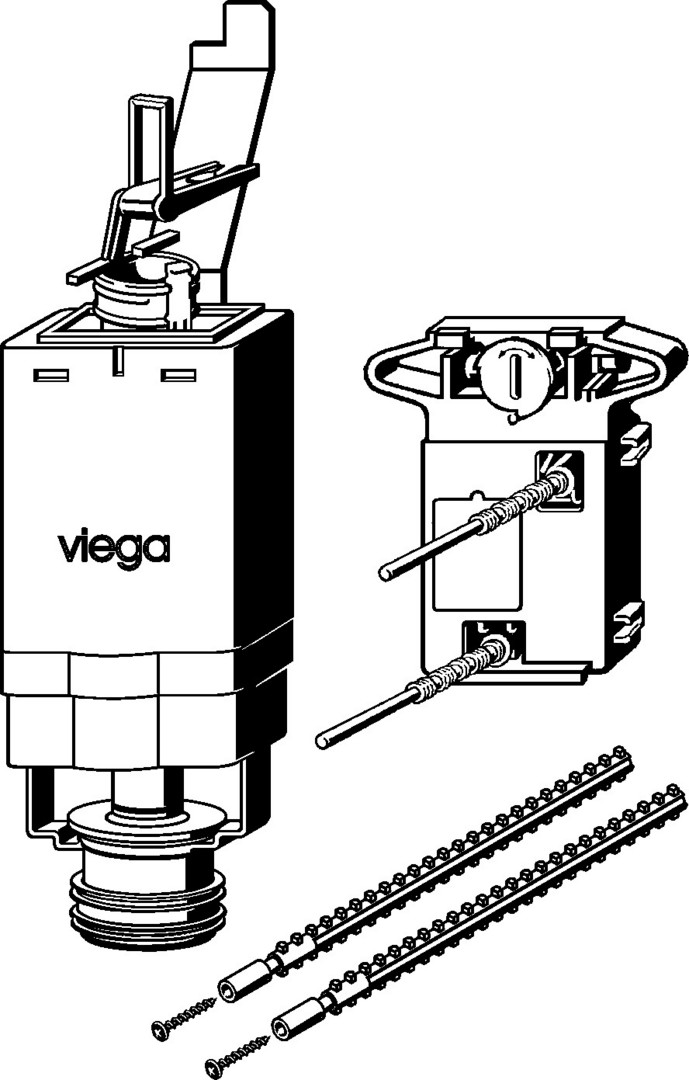 viega