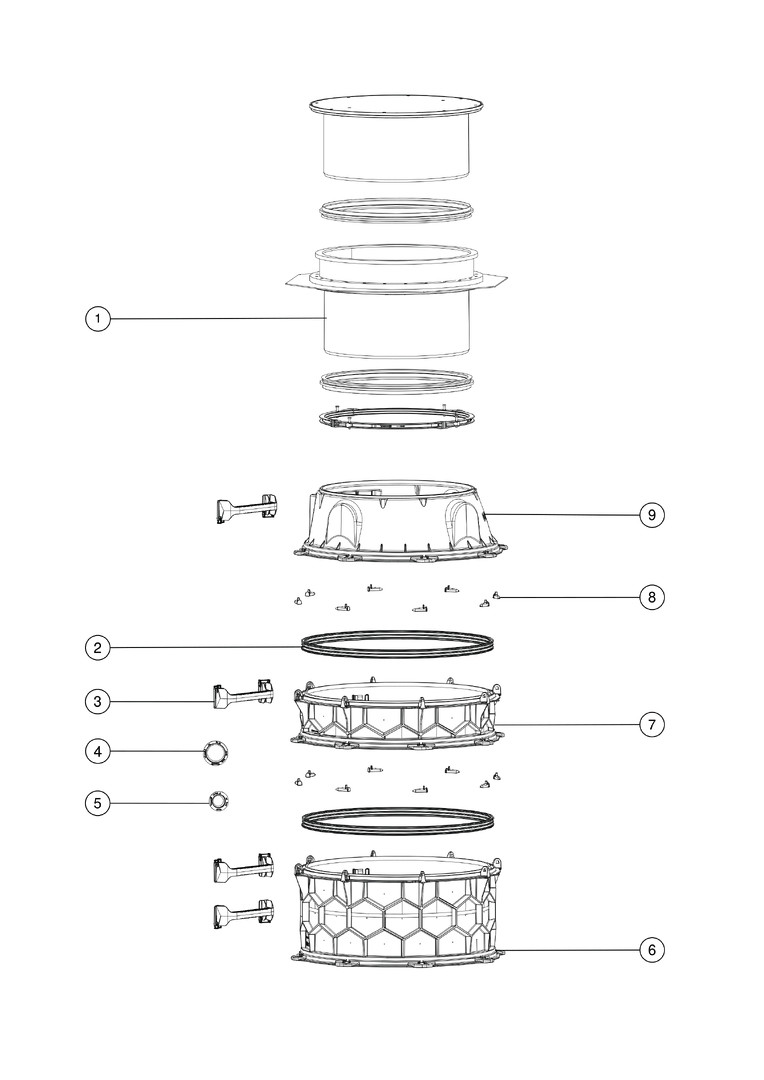 1
9
8
2
3
7
4
5
6