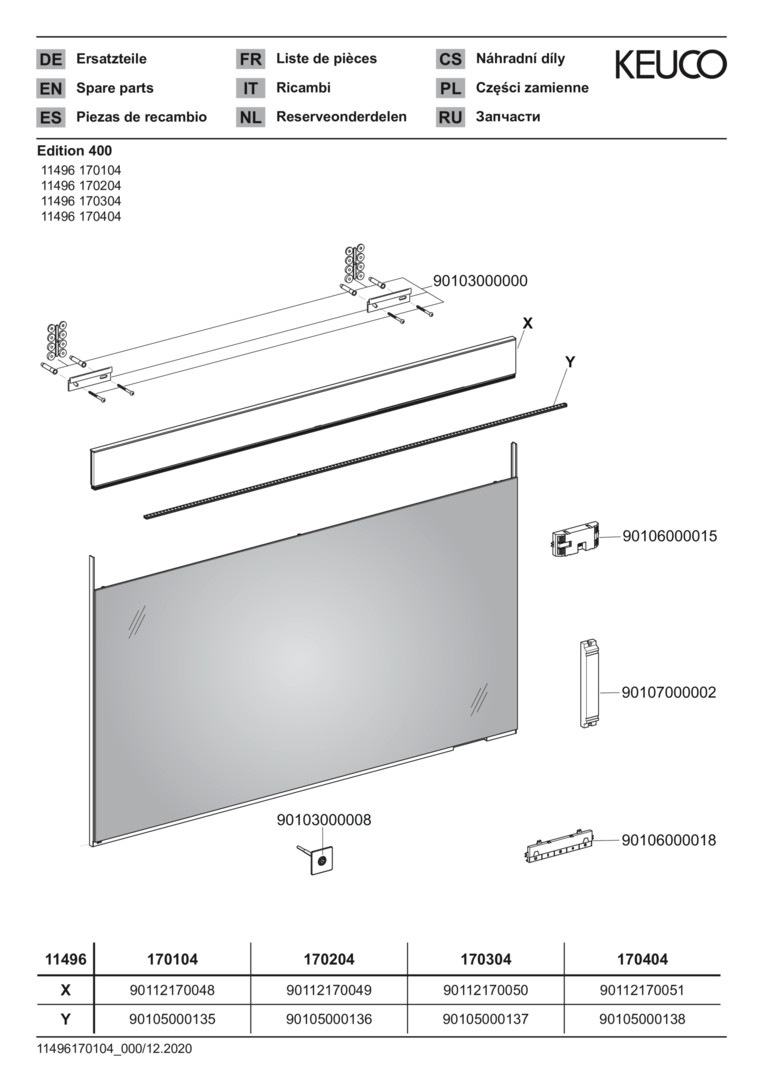 DE Ersatzteile
EN Spare parts
ES Piezas de recambio

FR Liste de pièces
IT Ricambi
NL Reserveonderdelen

CS Náhradní díly
PL Części zamienne
RU Запчасти

KEUCO

Edition 400
11496 170104
11496 170204
11496 170304
11496 170404

90103000000
X
Y
90106000015
90107000002
90103000008
90106000018

| 11496 | 170104 | 170204 | 170304 | 170404 |
|---|---|---|---|---|
| X | 90112170048 | 90112170049 | 90112170050 | 90112170051 |
| Y | 90105000135 | 90105000136 | 90105000137 | 90105000138 |

11496170104_000/12.2020