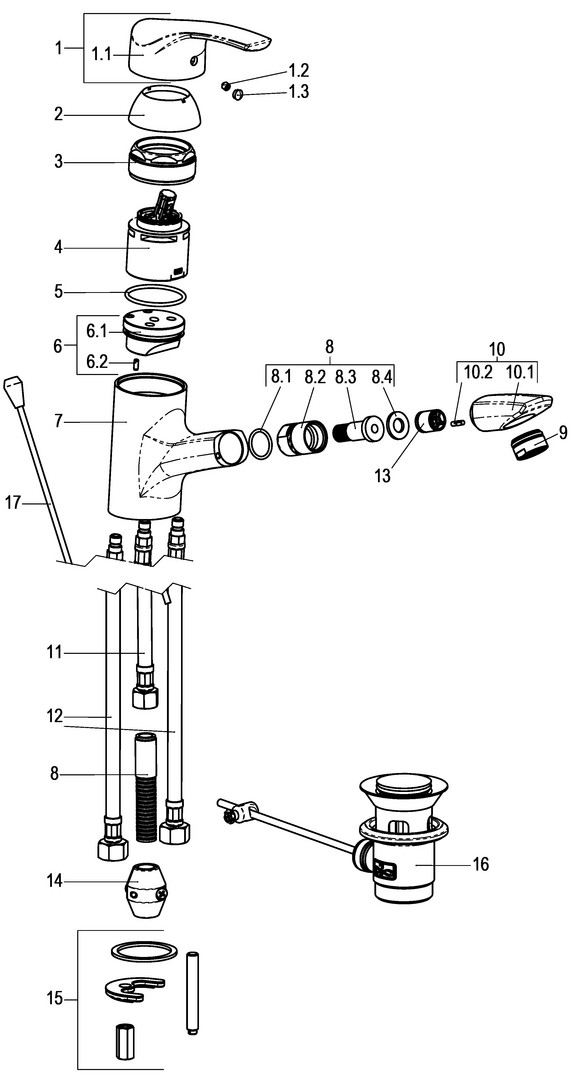 1
1.1
1.2
1.3
2
3
4
5
6
6.1
6.2
7
8
8.1
8.2
8.3
8.4
10
10.2
10.1
9
13
17
11
12
8
14
16
15