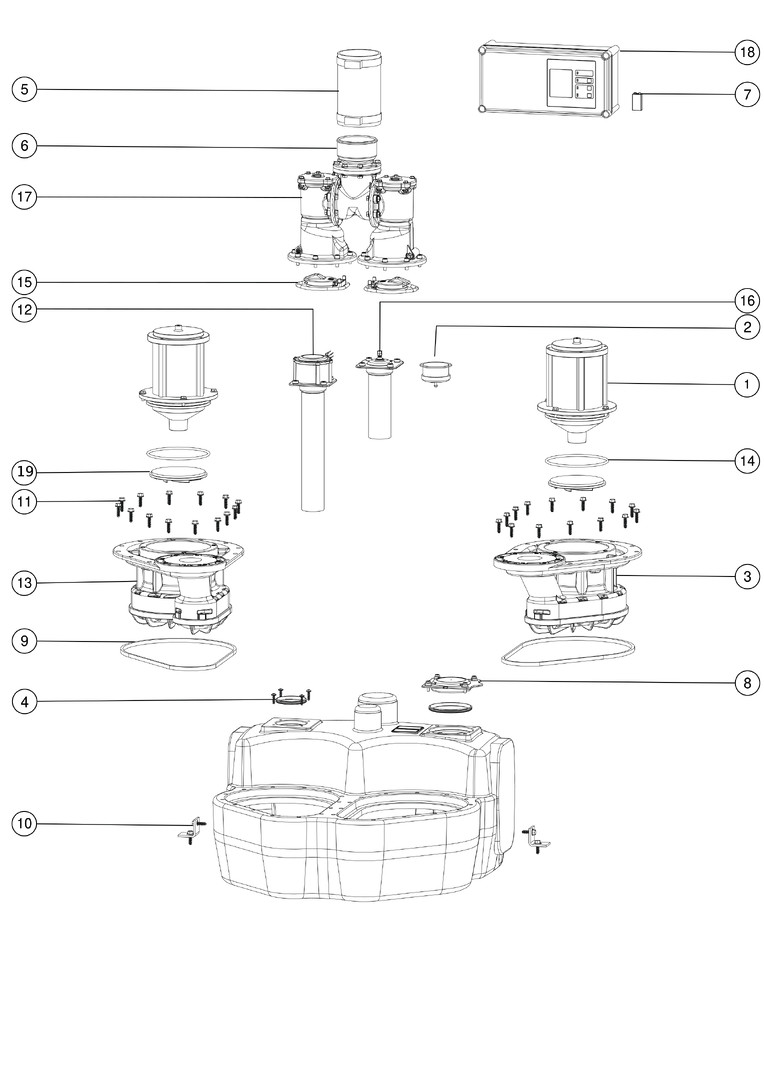 5
18
7
6
17
15
12
16
2
1
19
14
11
13
3
9
4
8
10