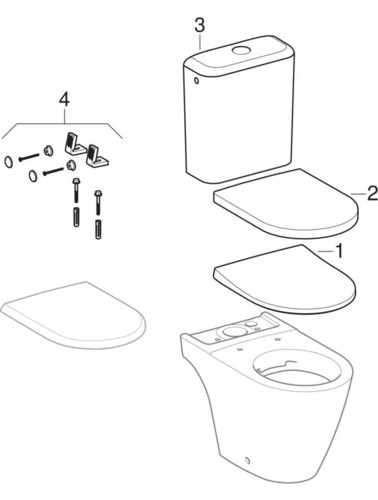 3
4
2
1