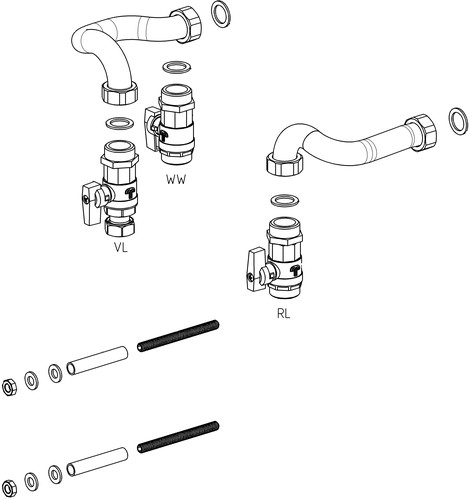 WW

VL

RL