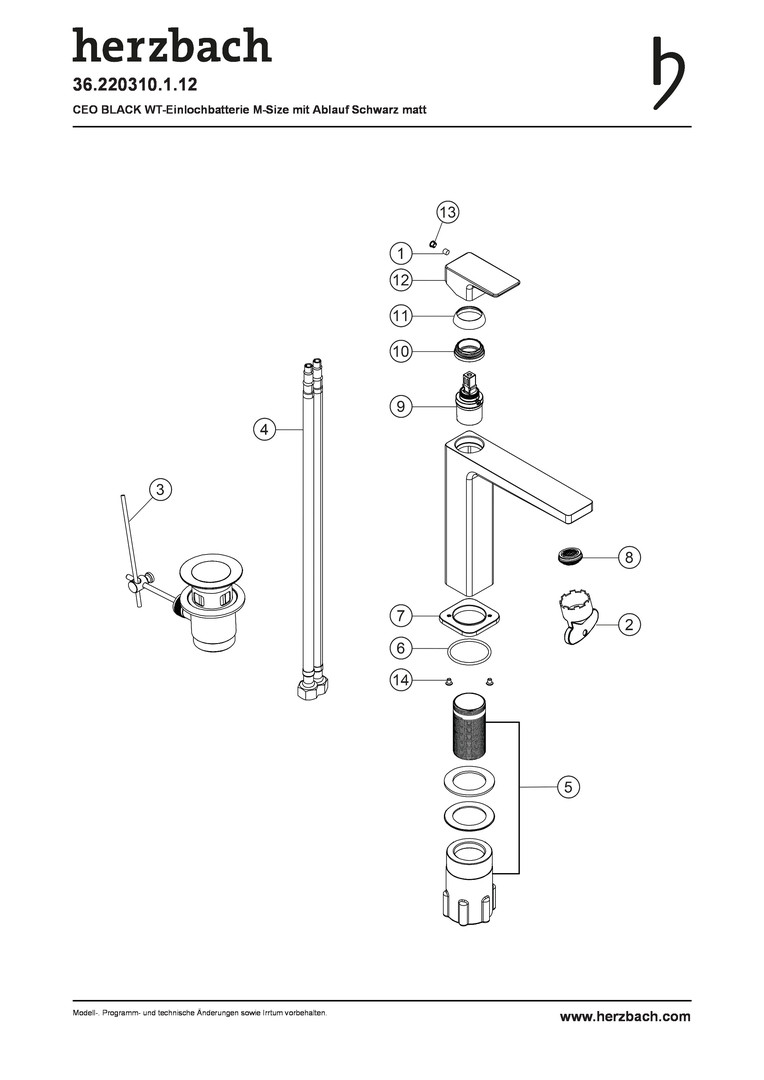 herzbach

36.220310.1.12

CEO BLACK WT-Einlochbatterie M-Size mit Ablauf Schwarz matt

13
1
12
11
10
9
4
3
8
7
2
6
14
5

Modell-, Programm- und technische Änderungen sowie Irrtum vorbehalten.

www.herzbach.com