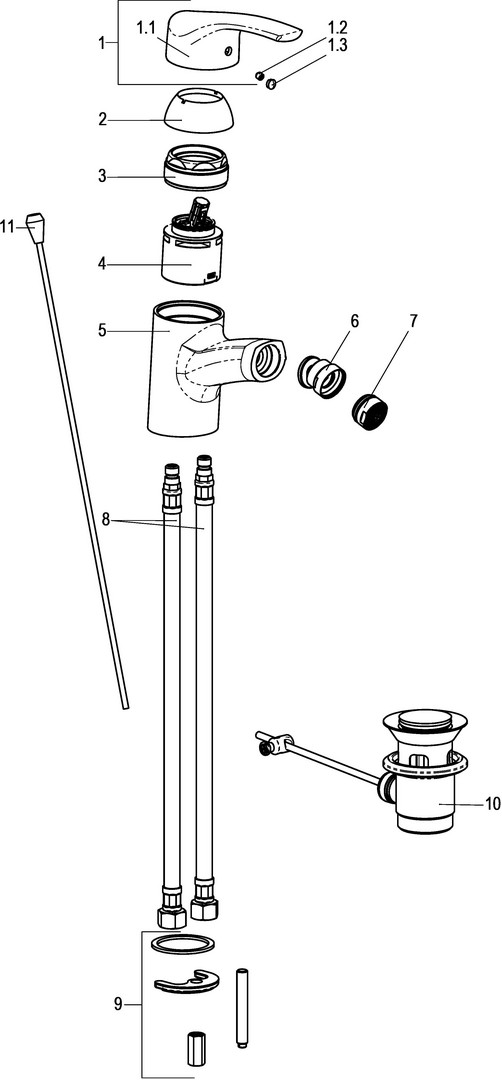 1
1.1
1.2
1.3
2
3
11
4
5
6
7
8
10
9