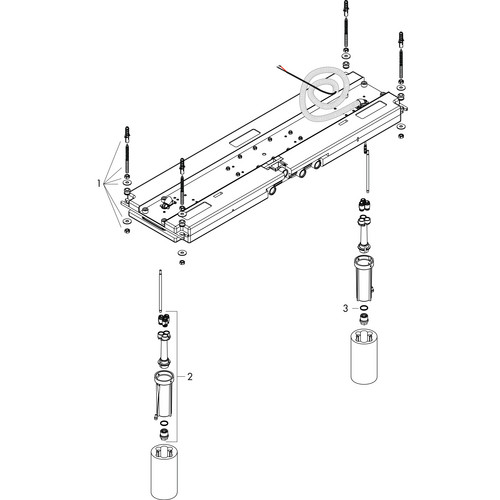 1

3

2