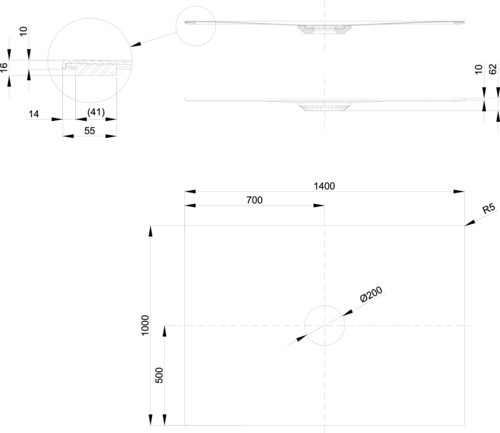 10
16
14
(41)
55
10
62
1400
700
R5
Ø200
1000
500