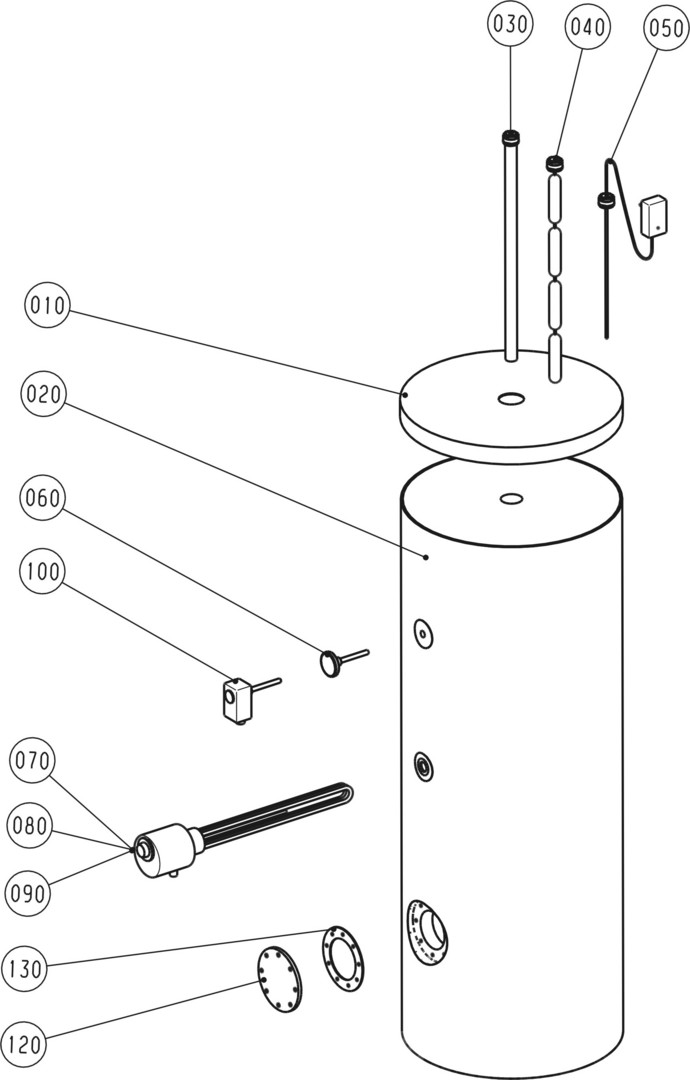 030
040
050
010
020
060
100
070
080
090
130
120