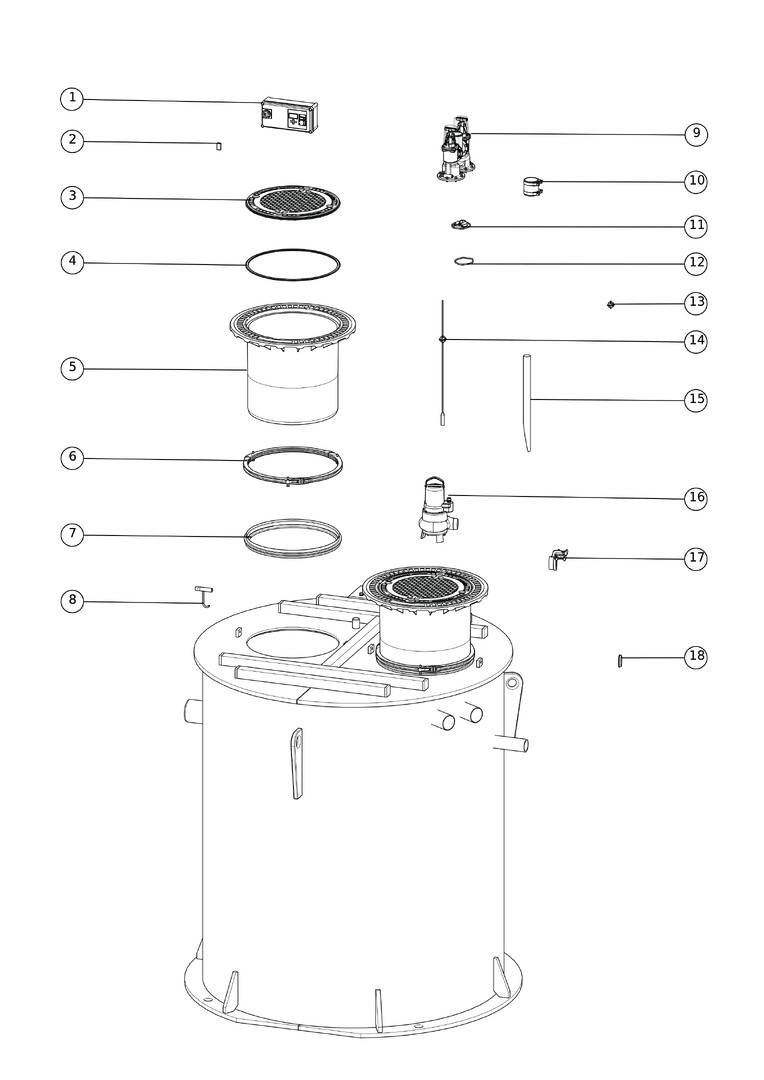 1
2
3
4
5
6
7
8
9
10
11
12
13
14
15
16
17
18