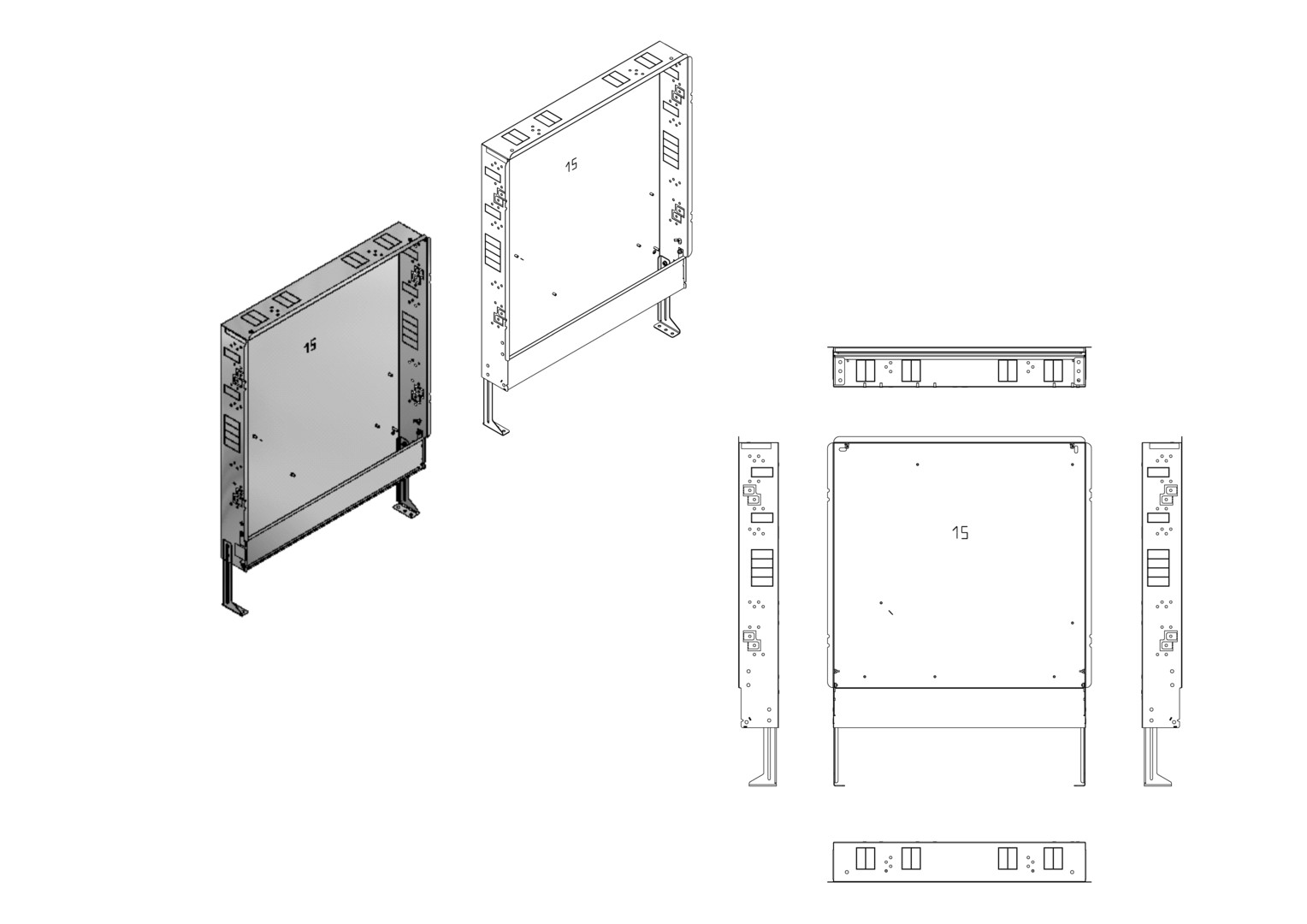 15

15

15