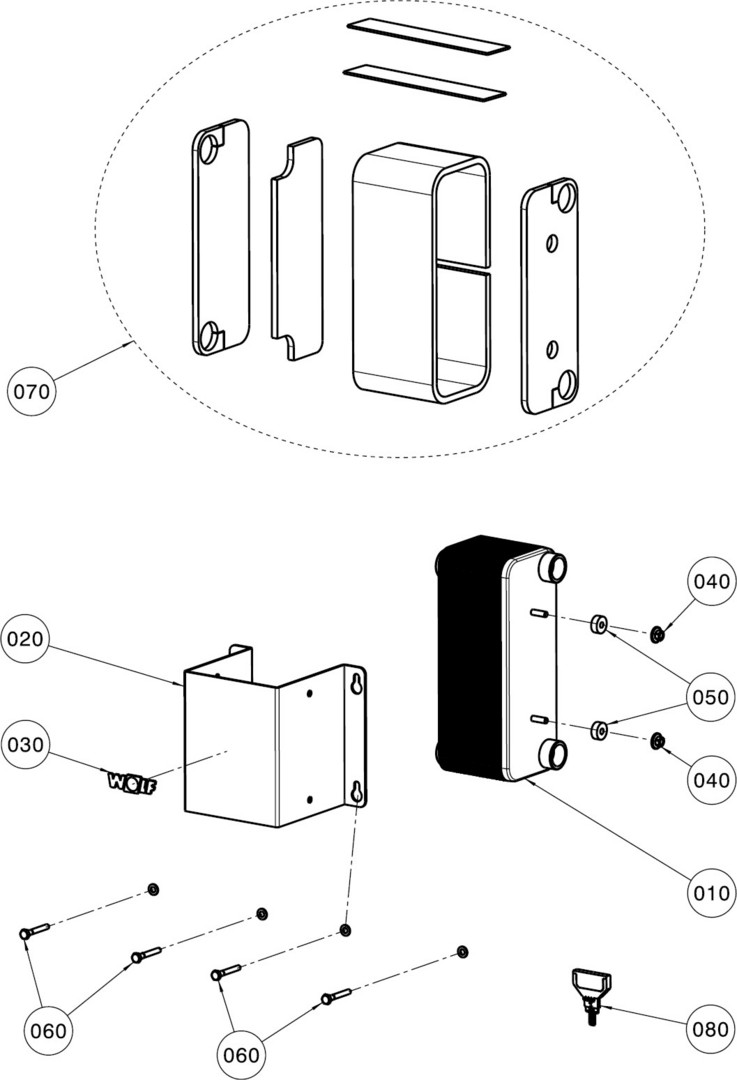 070

020

030

WOLF

040

050

040

010

060

060

080