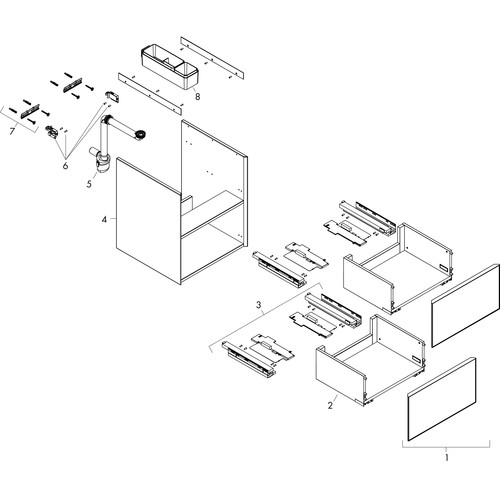 8
7
6
5
4
3
2
1