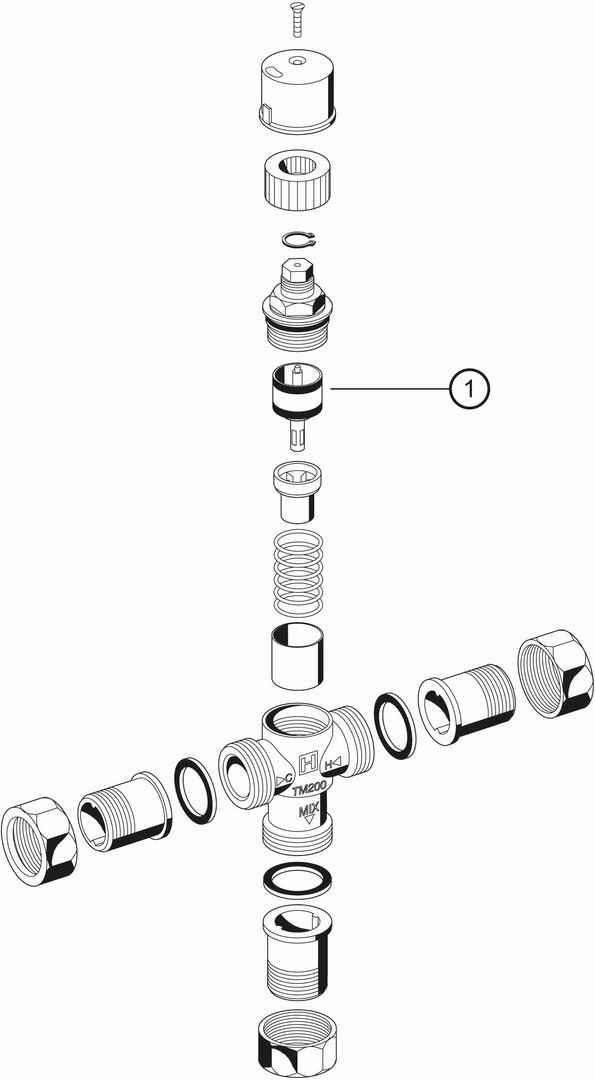 1
H
C
H
TM200
MIX