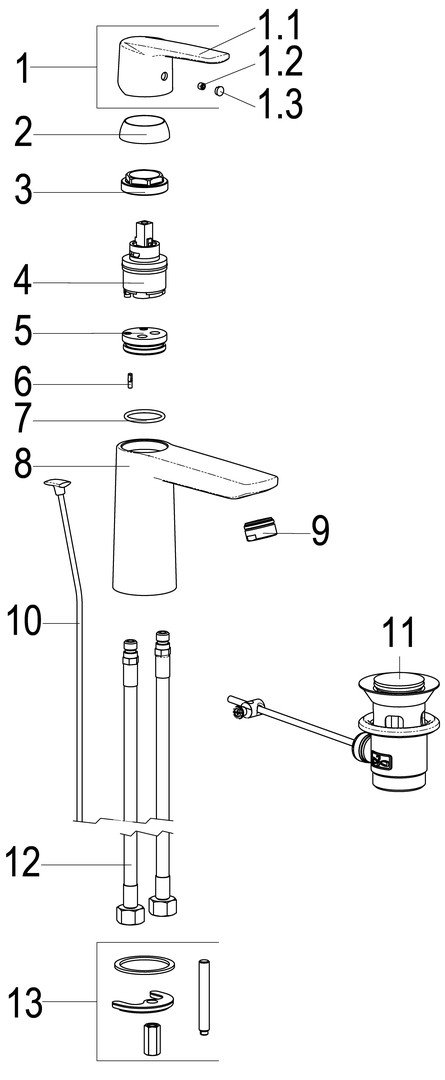 1
1.1
1.2
1.3
2
3
4
5
6
7
8
9
10
11
12
13