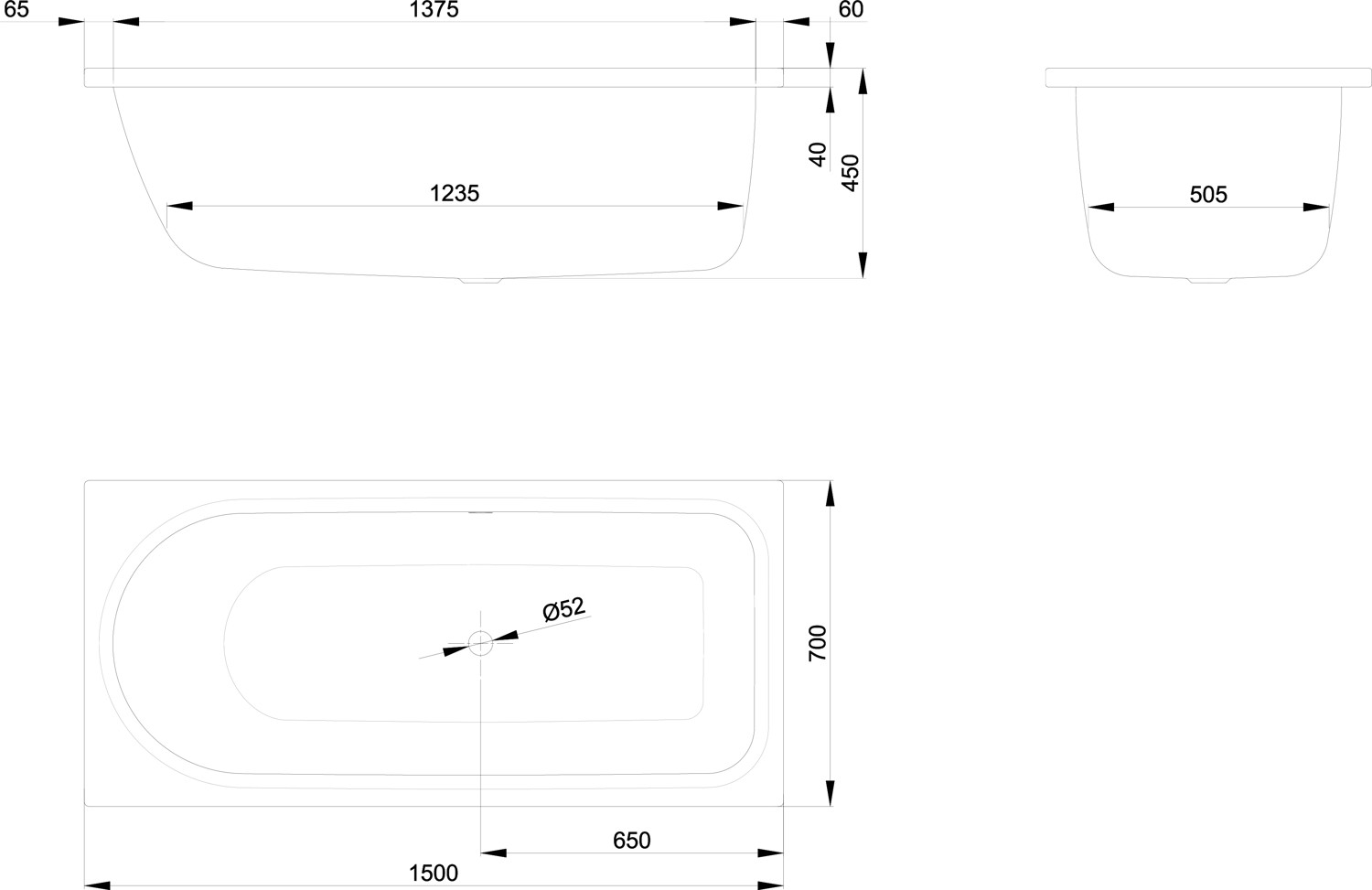 65
1375
60
40
450
1235
505
Ø52
700
650
1500