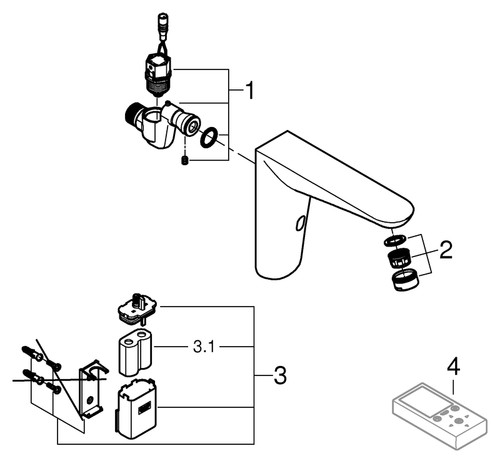 1
2
3.1
3
4