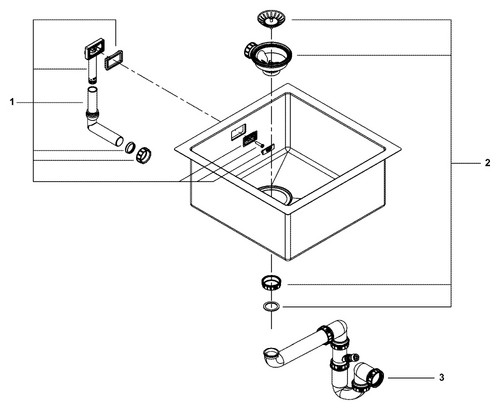 1

2

3