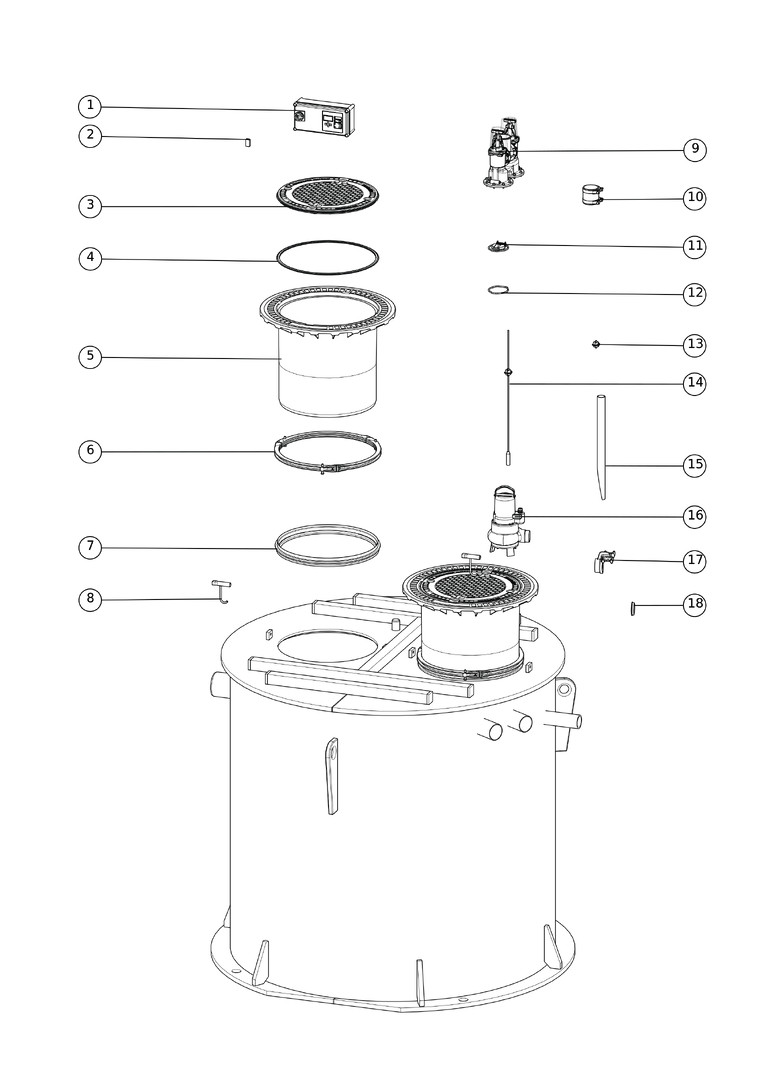 1
2
3
4
5
6
7
8
9
10
11
12
13
14
15
16
17
18