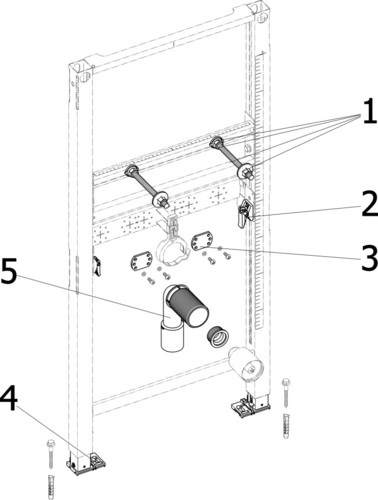 1
2
3
5
4