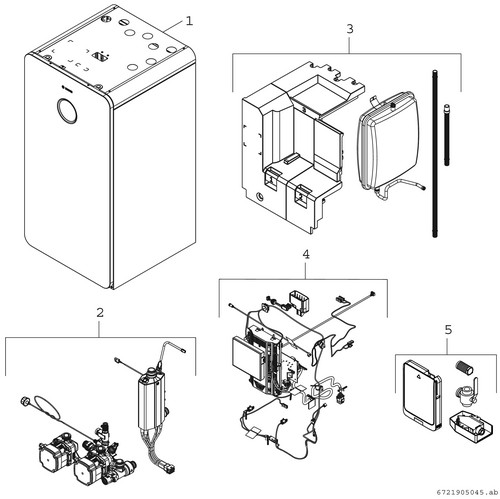 1

3

4

2

5

6721905045.ab