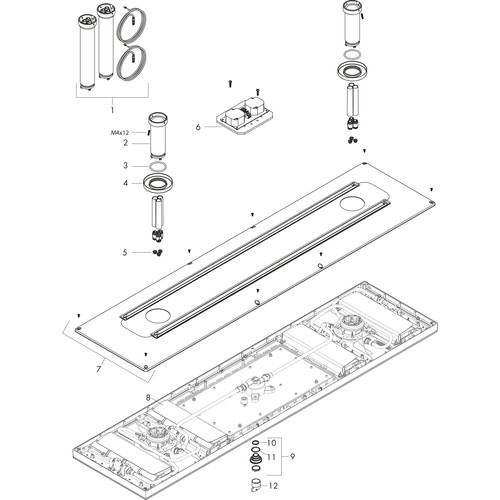 1
M4x12
2
3
4
5
6
7
8
10
11
9
12