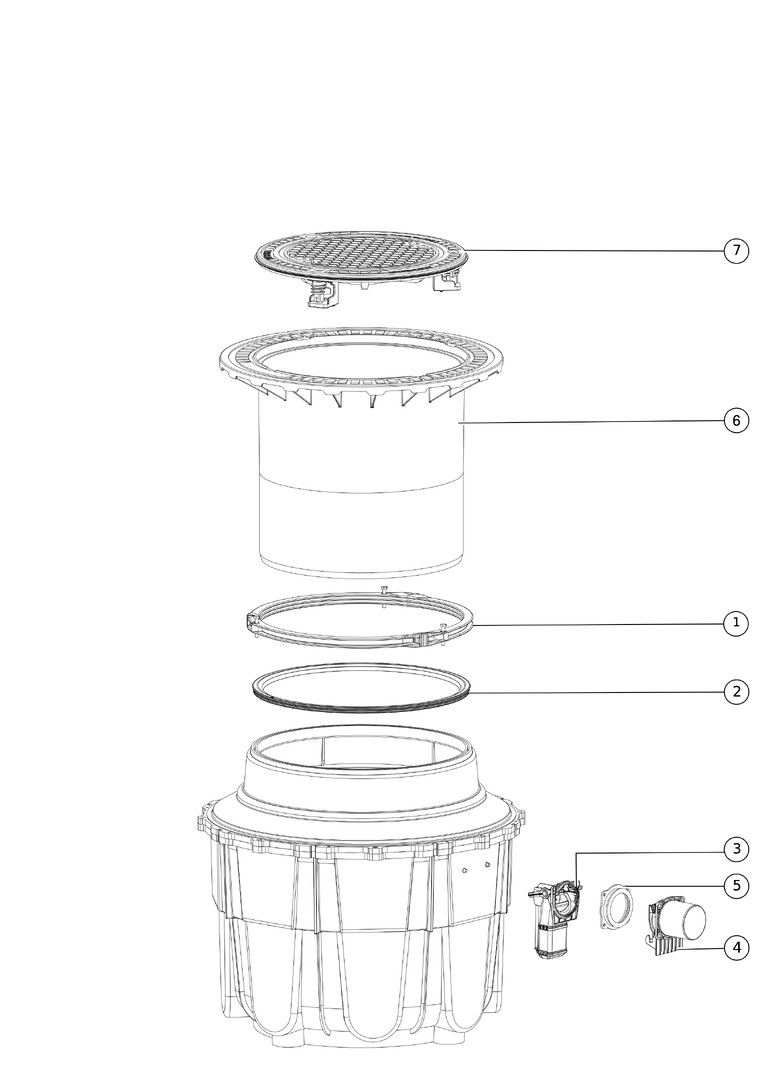 7
6
1
2
3
5
4