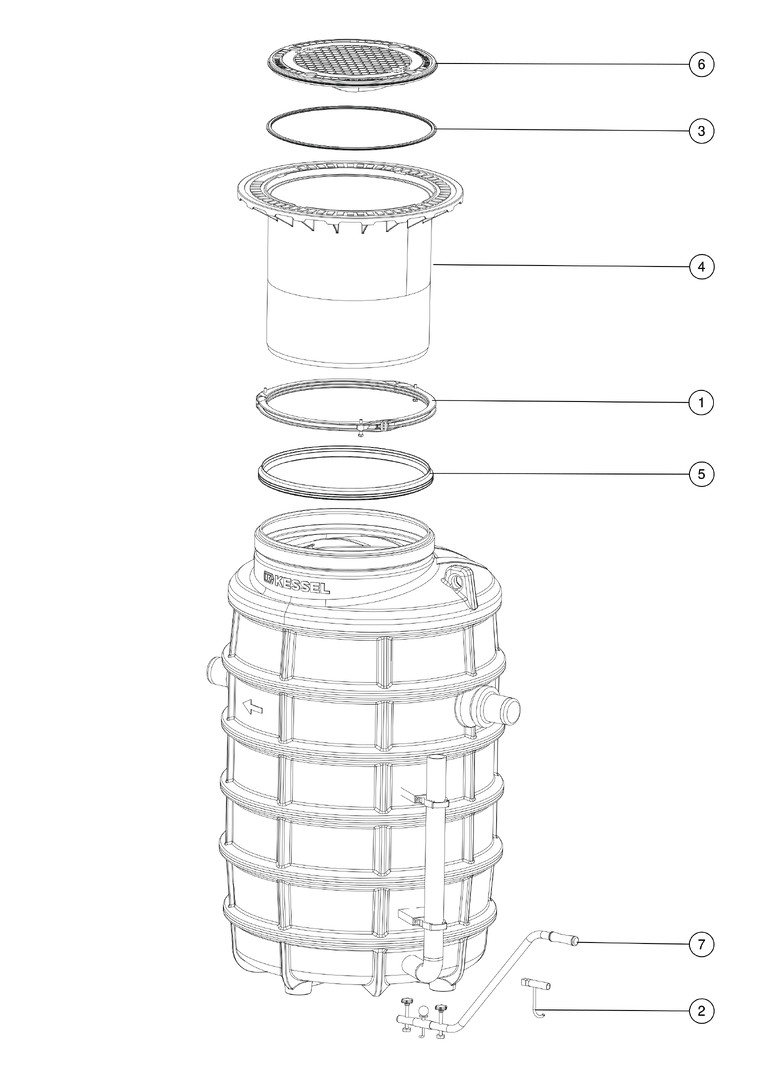 6
3
4
1
5
KESSEL
7
2