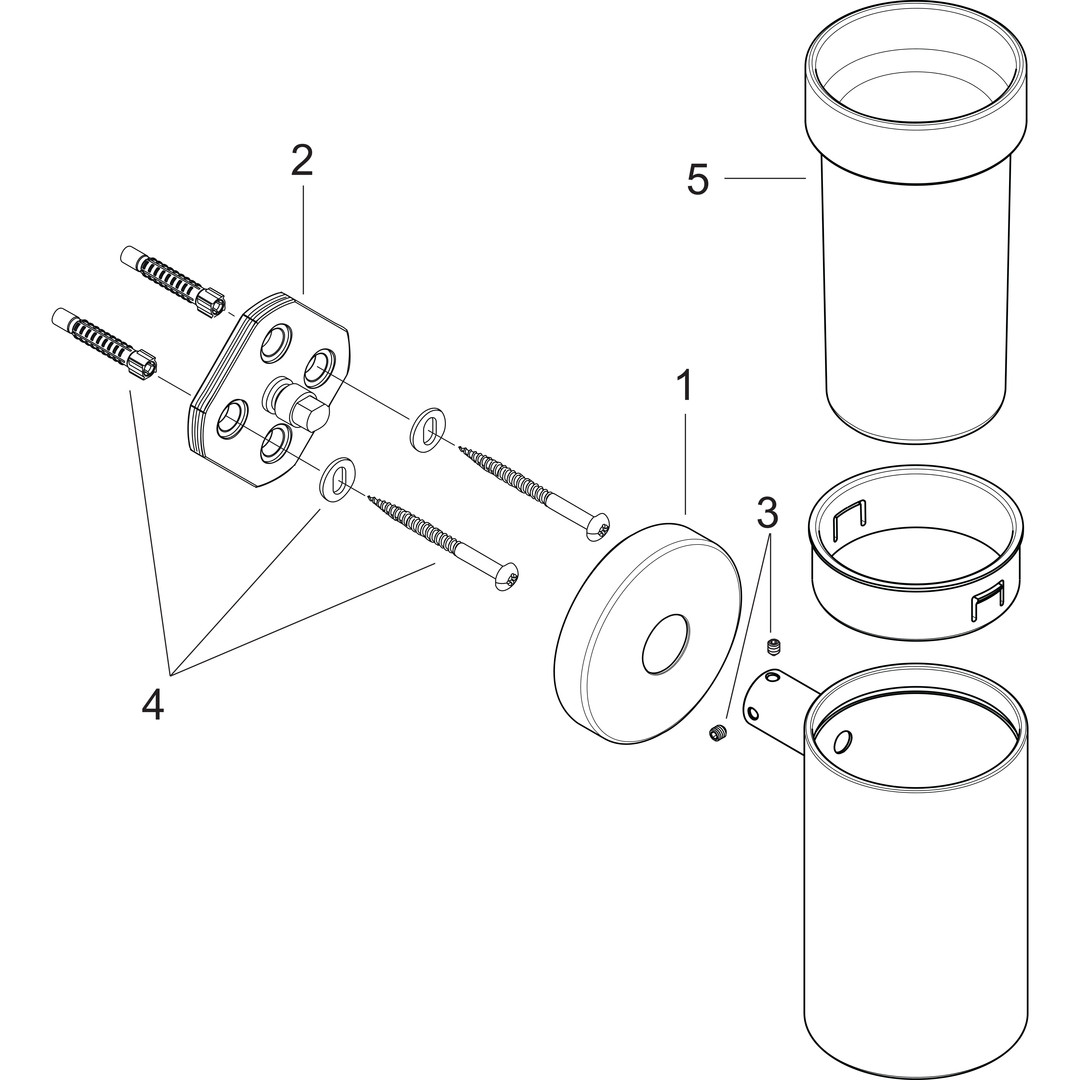 2

5

1

3

4