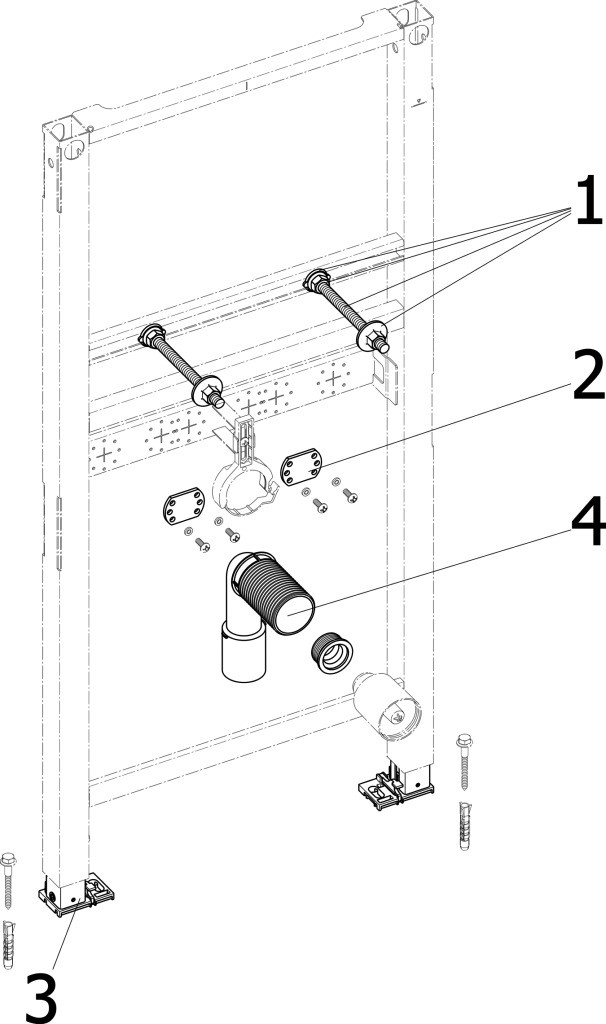 1
2
4
3