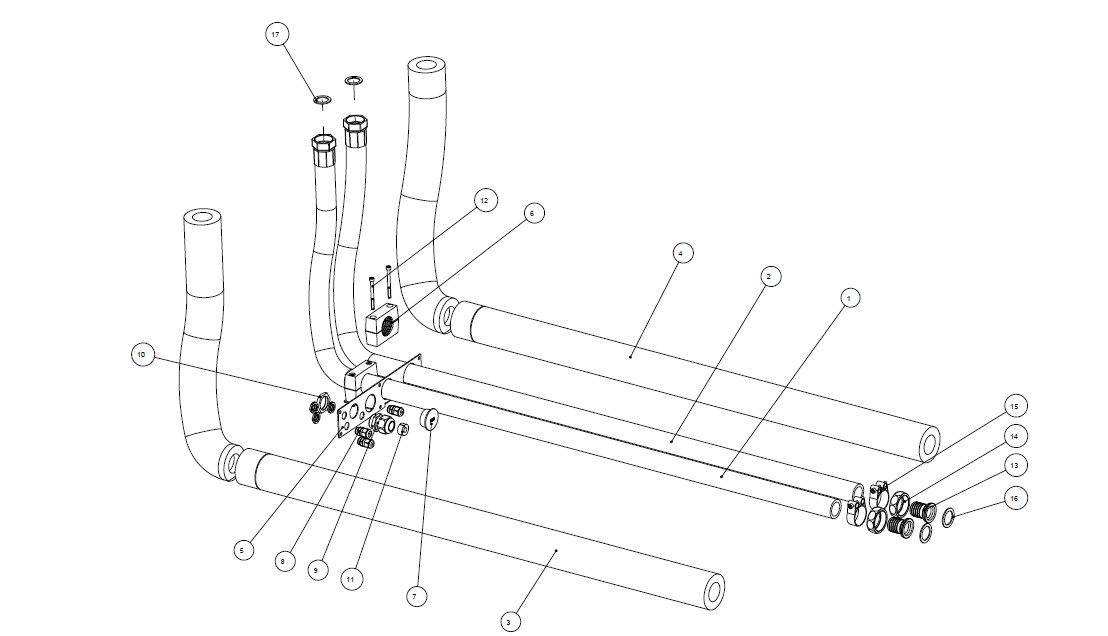 17
12
6
4
2
1
10
15
14
13
16
5
8
9
11
7
3