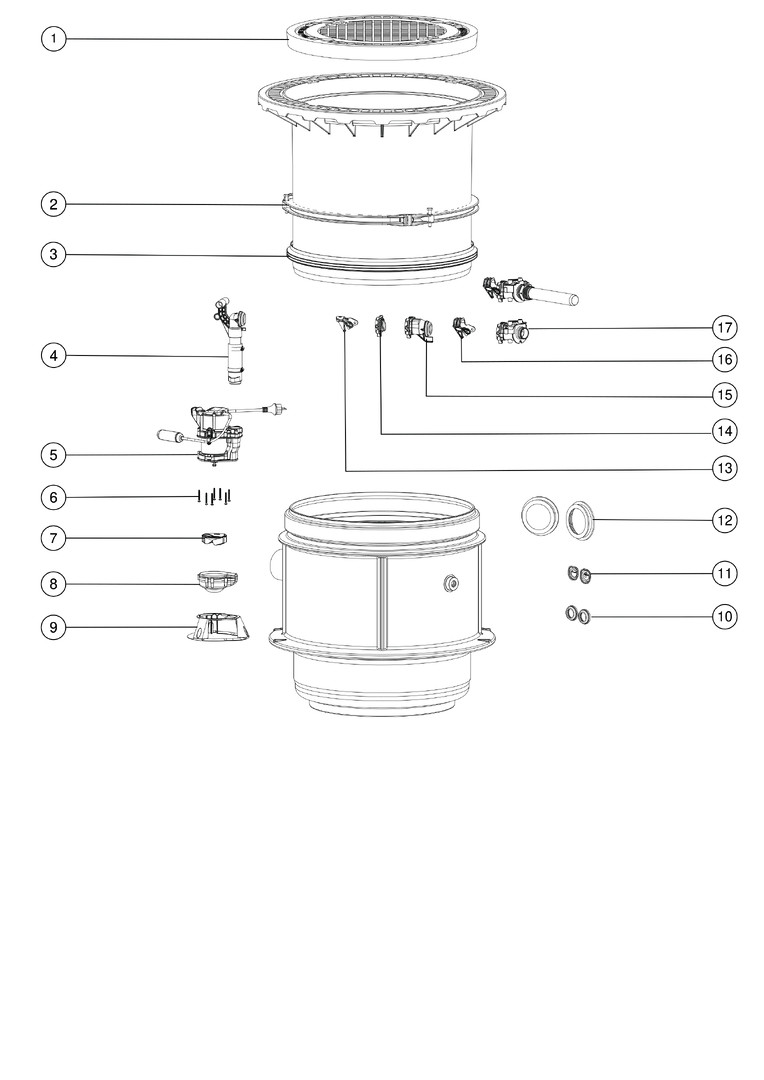 1
2
3
4
5
6
7
8
9
17
16
15
14
13
12
11
10