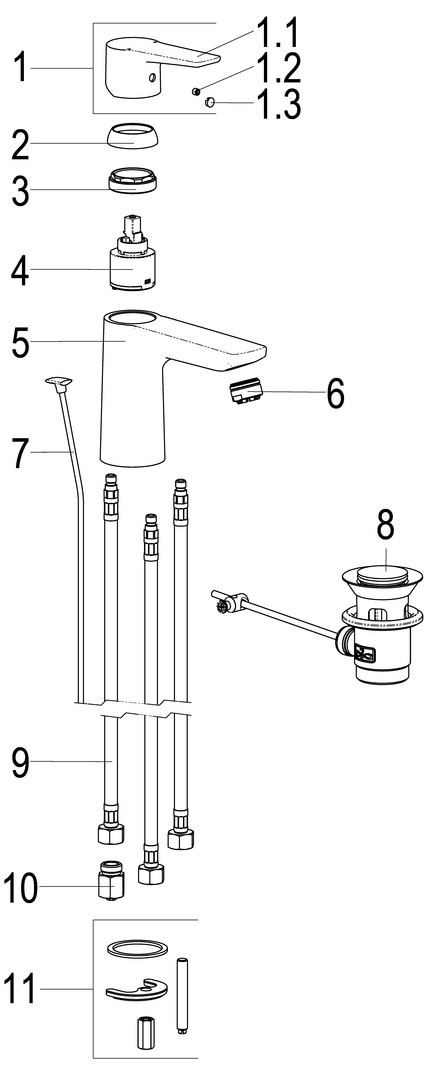 1
1.1
1.2
1.3
2
3
4
5
6
7
8
9
10
11