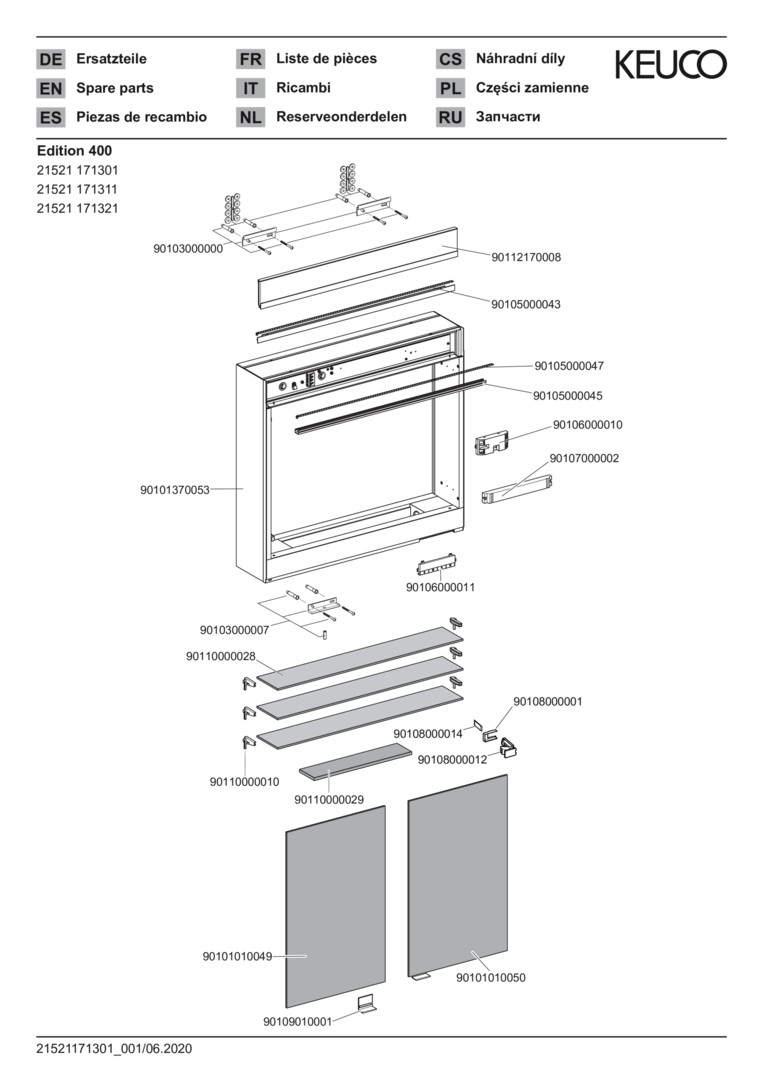 DE Ersatzteile
EN Spare parts
ES Piezas de recambio

FR Liste de pièces
IT Ricambi
NL Reserveonderdelen

CS Náhradní díly
PL Części zamienne
RU Запчасти

KEUCO

Edition 400
21521 171301
21521 171311
21521 171321

90103000000
90112170008
90105000043
90105000047
90105000045
90106000010
90107000002
90101370053
90106000011
90103000007
90110000028
90108000001
90108000014
90108000012
90110000010
90110000029
90101010049
90101010050
90109010001

21521171301_001/06.2020