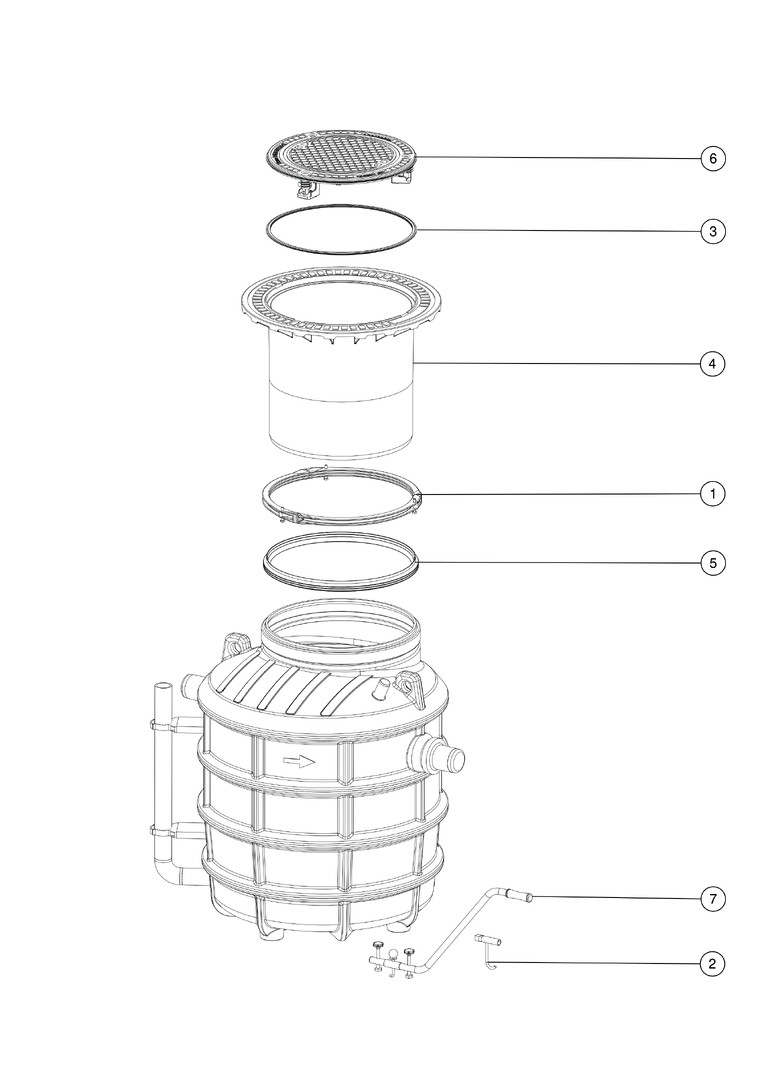 6
3
4
1
5
7
2