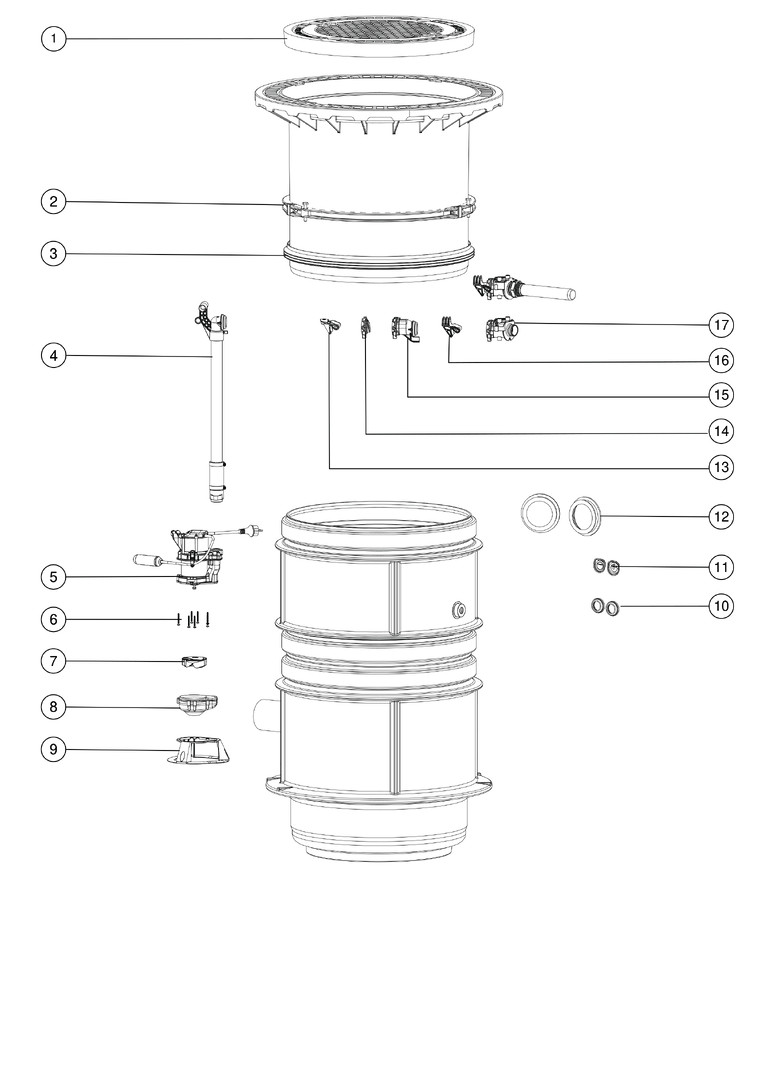 1
2
3
4
5
6
7
8
9
17
16
15
14
13
12
11
10