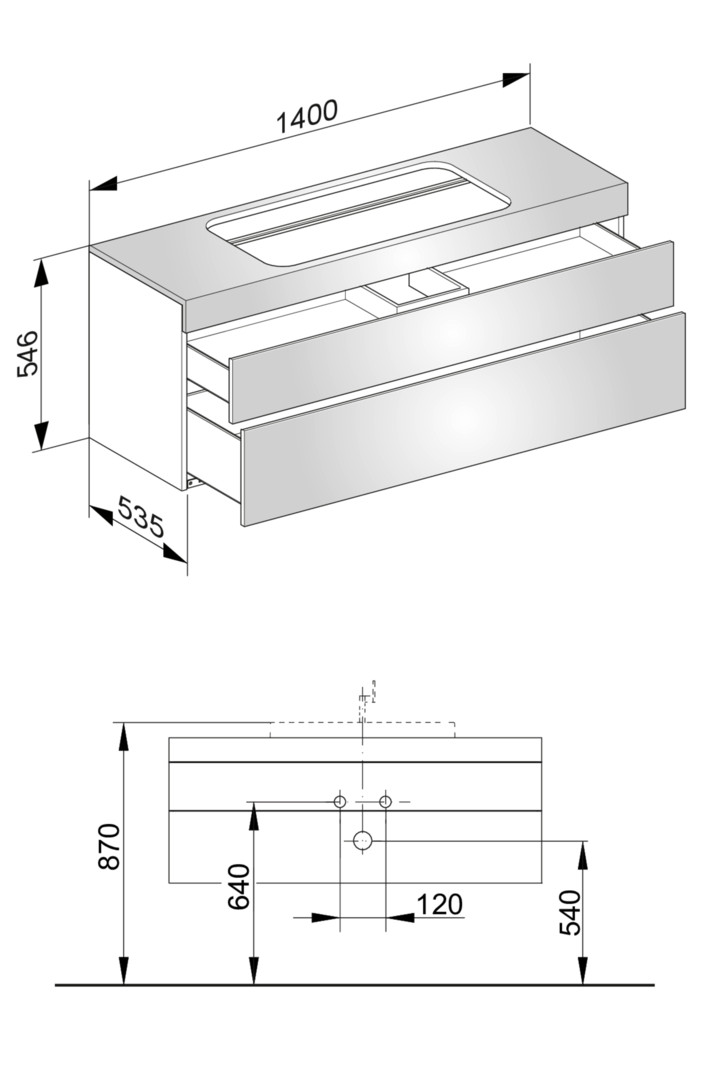 1400
546
535
870
640
120
540