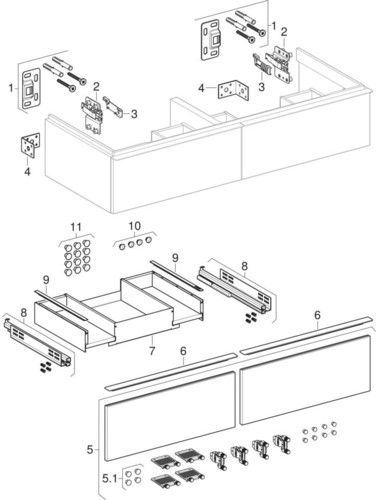 1
2
1
2
3
4
3
4
11
10
9
8
9
8
7
6
6
5
5.1