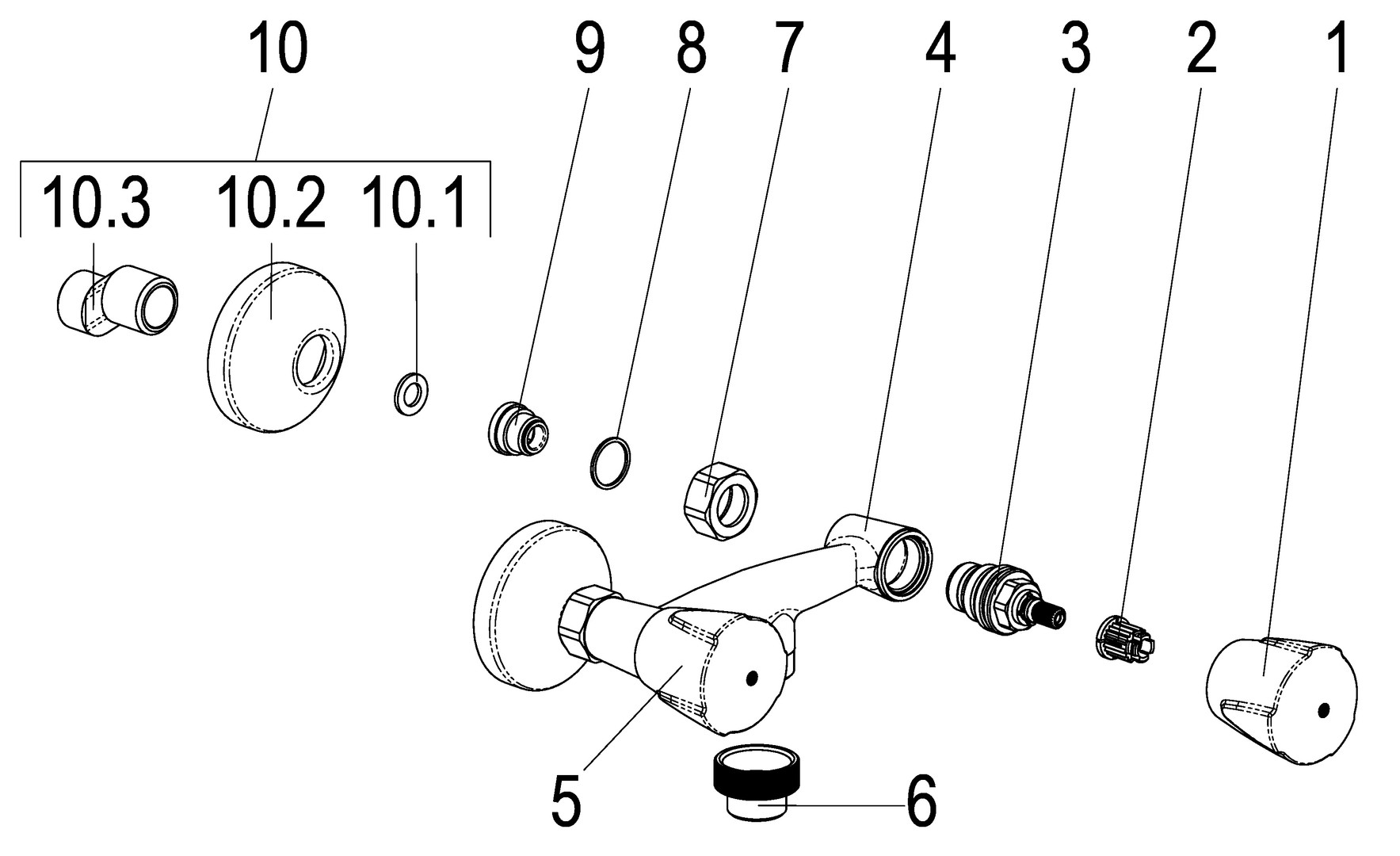 10
9 8 7 4 3 2 1
10.3 10.2 10.1
5
6