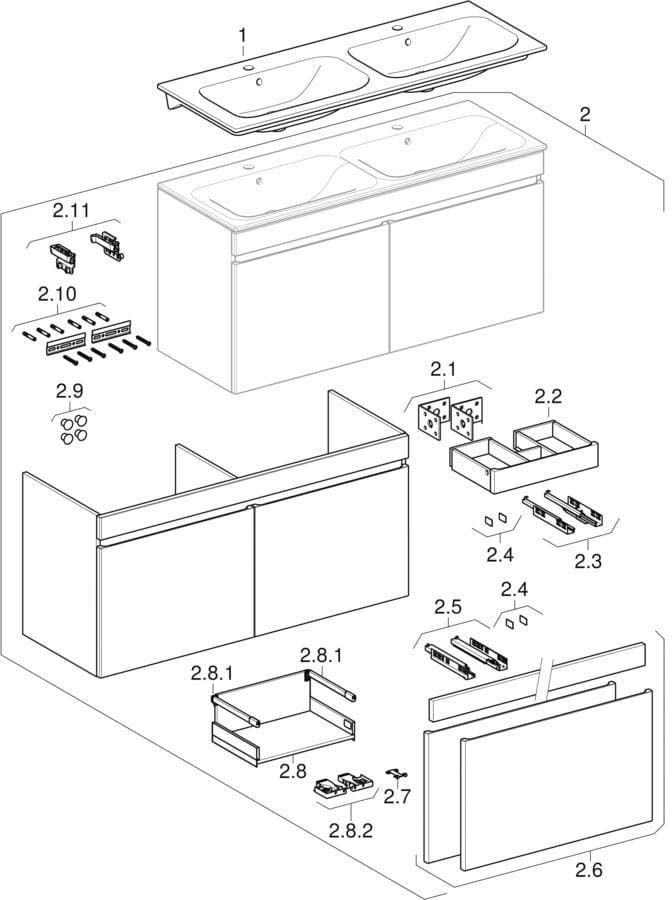 1
2
2.11
2.10
2.9
2.1
2.2
2.4
2.3
2.5
2.4
2.8.1
2.8.1
2.8
2.7
2.8.2
2.6