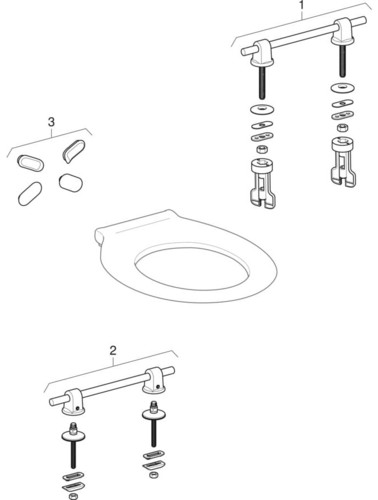 1

3

2