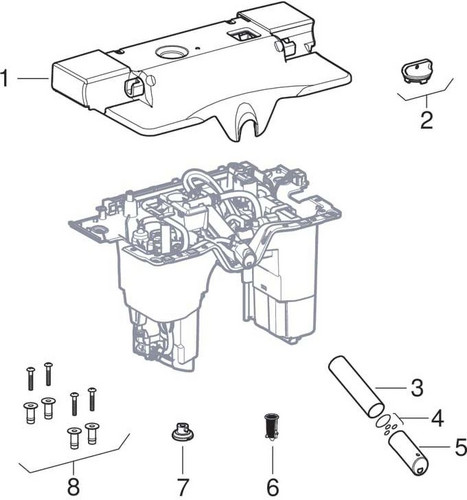 1
2
3
4
5
8
7
6