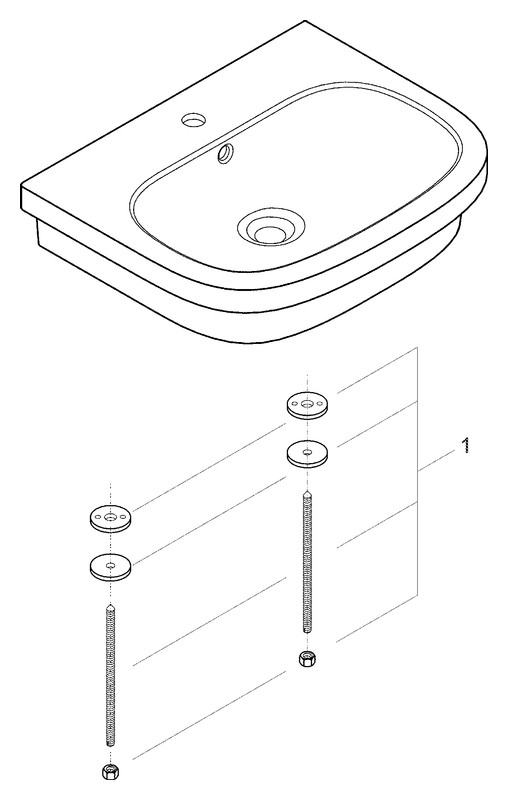 1