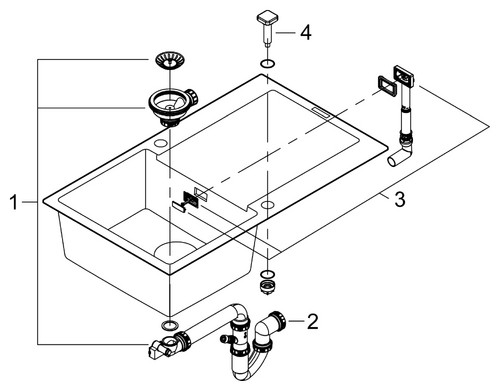 4
1
3
2