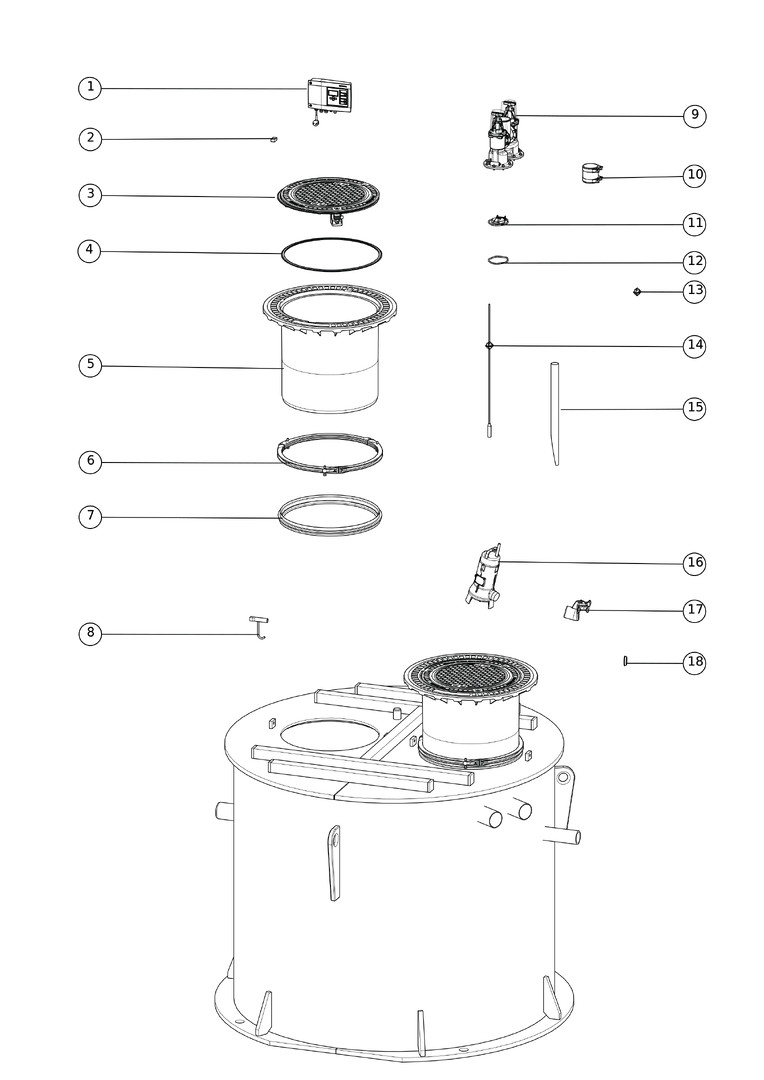 1
2
3
4
5
6
7
8
9
10
11
12
13
14
15
16
17
18