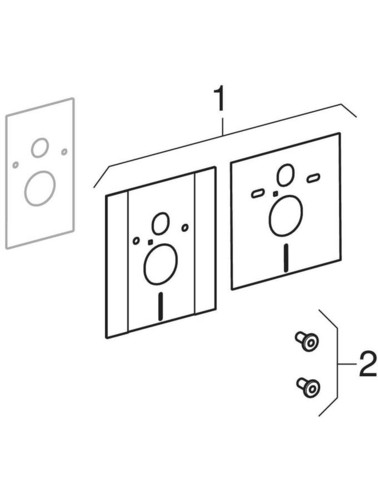 1

2