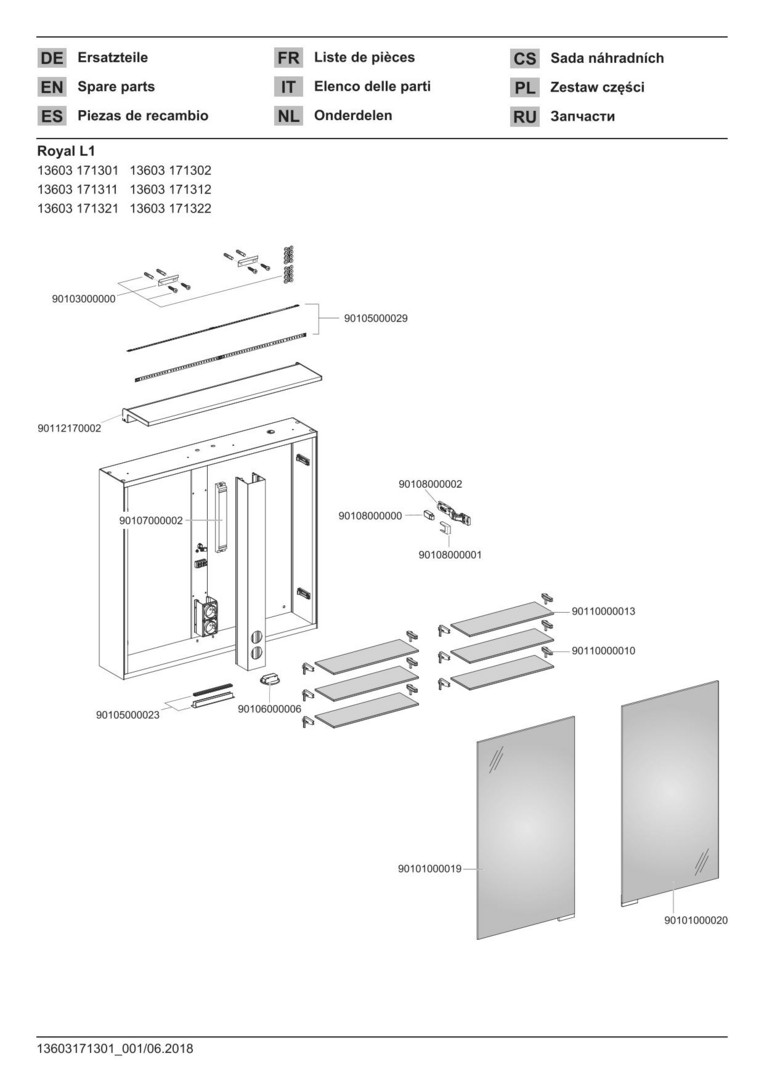 DE Ersatzteile
EN Spare parts
ES Piezas de recambio

FR Liste de pièces
IT Elenco delle parti
NL Onderdelen

CS Sada náhradních
PL Zestaw części
RU Запчасти

Royal L1
13603 171301 13603 171302
13603 171311 13603 171312
13603 171321 13603 171322

90103000000
90105000029
90112170002
90107000002
90108000002
90108000000
90108000001
90110000013
90110000010
90105000023
90106000006
90101000019
90101000020

13603171301_001/06.2018